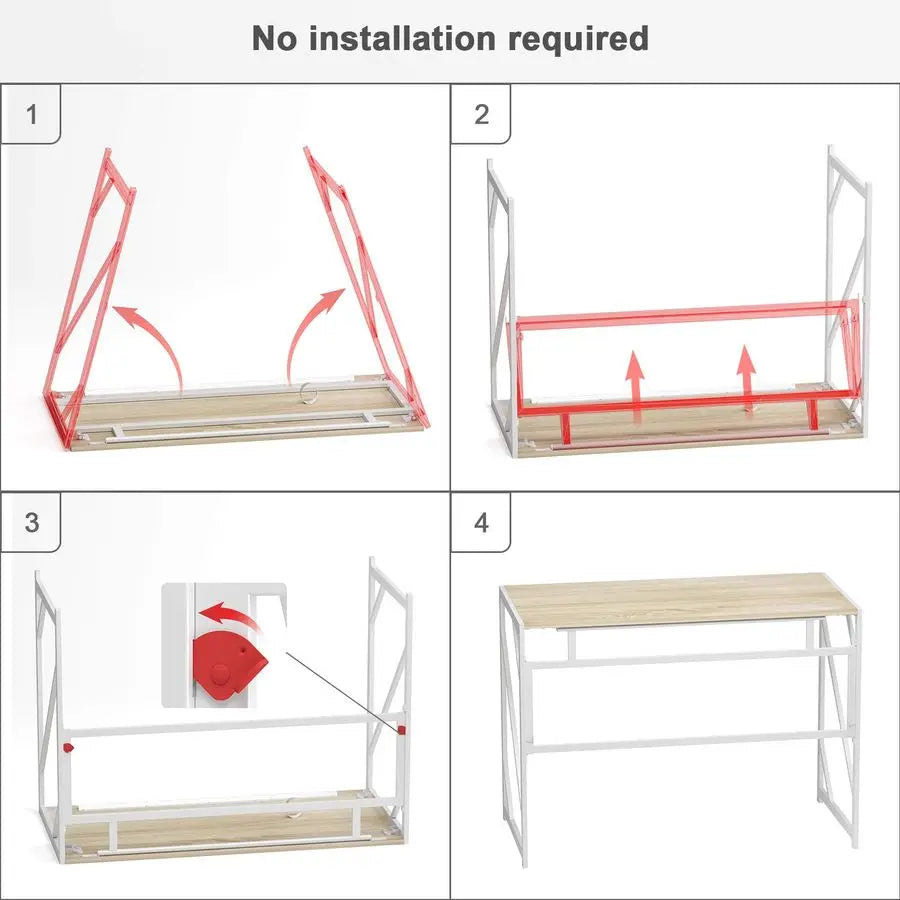 No installation required

1

2

3

4